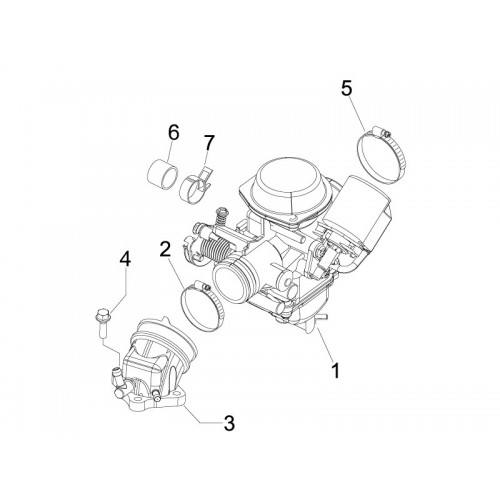 5
6
7
2
4
1
3